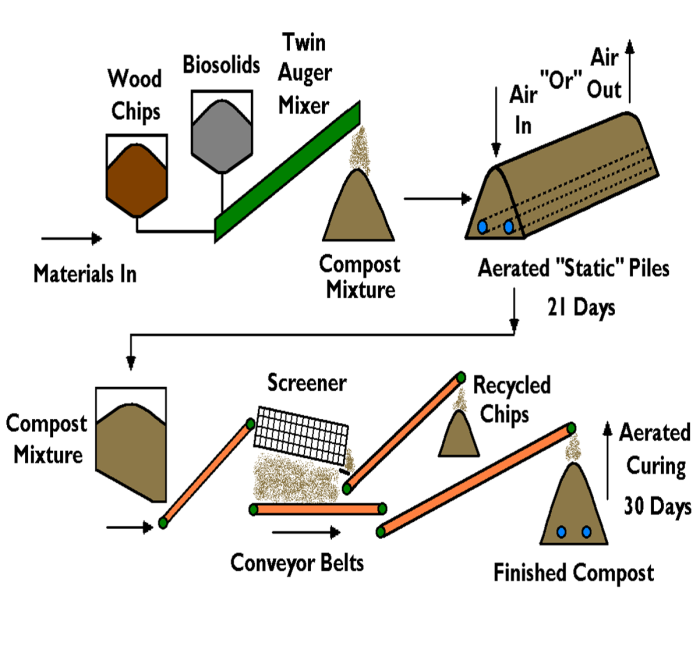 Wood Chips

Biosolids

Twin Auger Mixer

Air In

"Or"

Air Out

Materials In

Compost Mixture

Aerated "Static" Piles

21 Days

Compost Mixture

Screener

Recycled Chips

Aerated Curing

30 Days

Conveyor Belts

Finished Compost